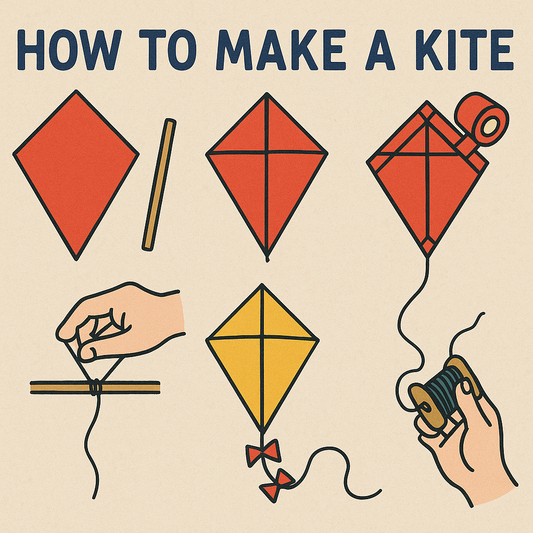 HOW TO MAKE A KITE