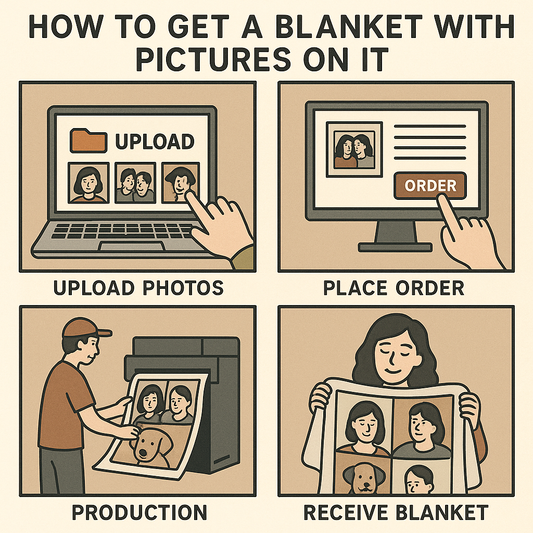 HOW TO GET A BLANKET WITH PICTURES ON IT

UPLOAD

UPLOAD PHOTOS

ORDER

PLACE ORDER

PRODUCTION

RECEIVE BLANKET