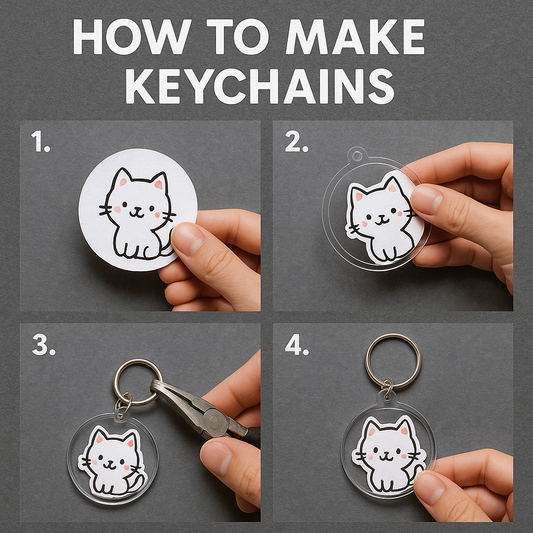 HOW TO MAKE KEYCHAINS

1.

2.

3.

4.