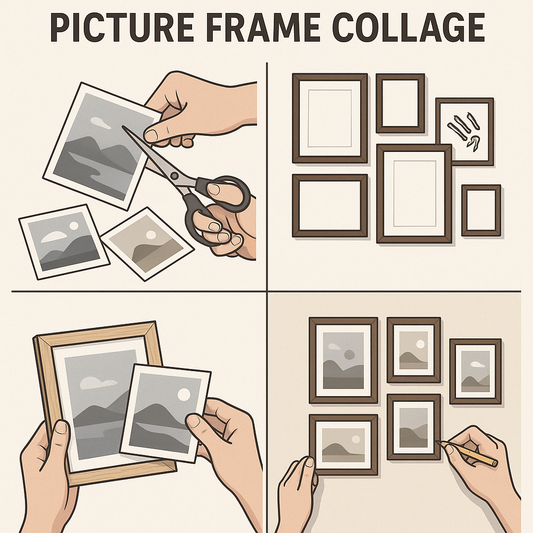 PICTURE FRAME COLLAGE