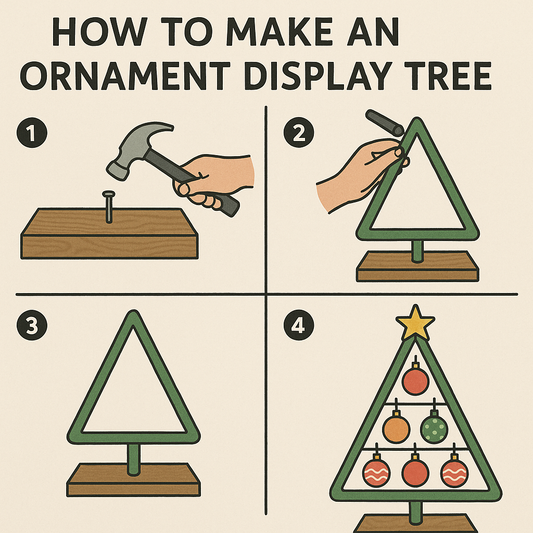 HOW TO MAKE AN ORNAMENT DISPLAY TREE

1

2

3

4