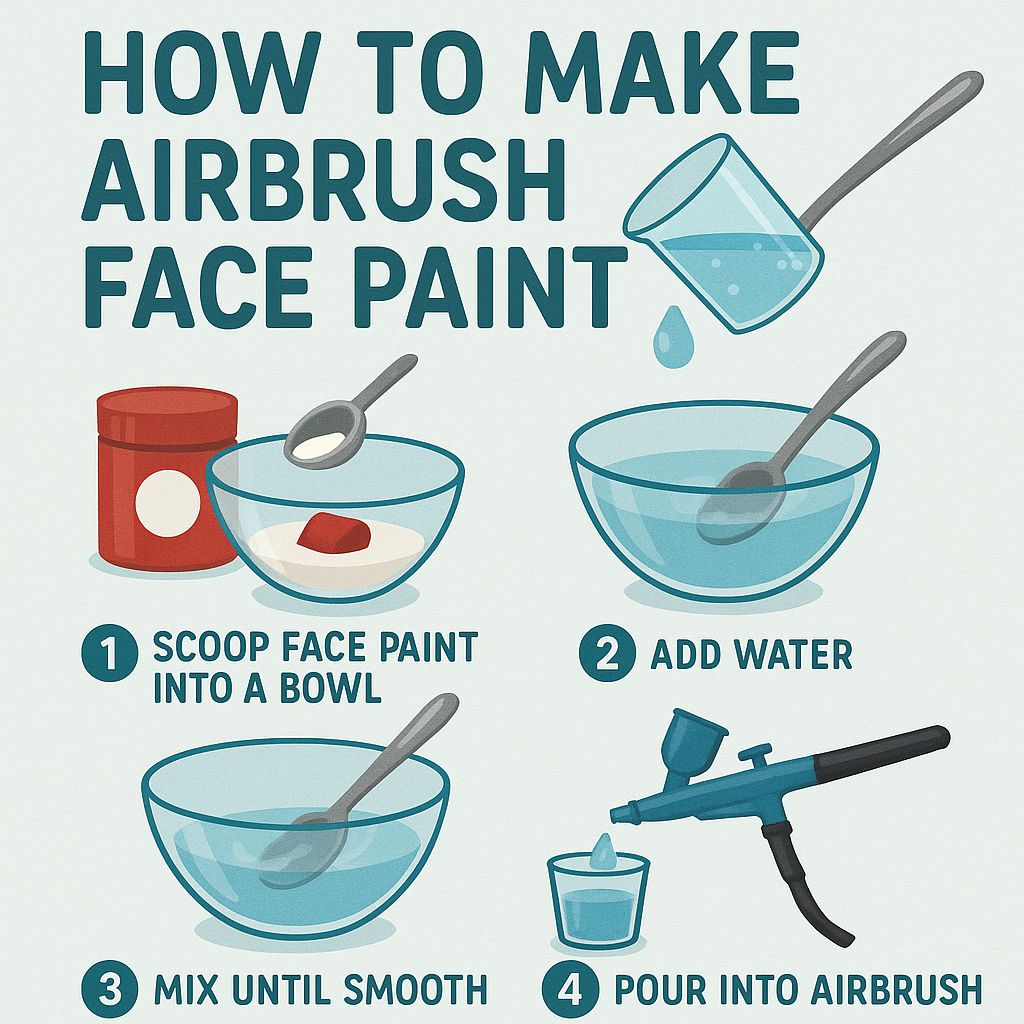 HOW TO MAKE AIRBRUSH FACE PAINT

1 SCOOP FACE PAINT INTO A BOWL

2 ADD WATER

3 MIX UNTIL SMOOTH

4 POUR INTO AIRBRUSH